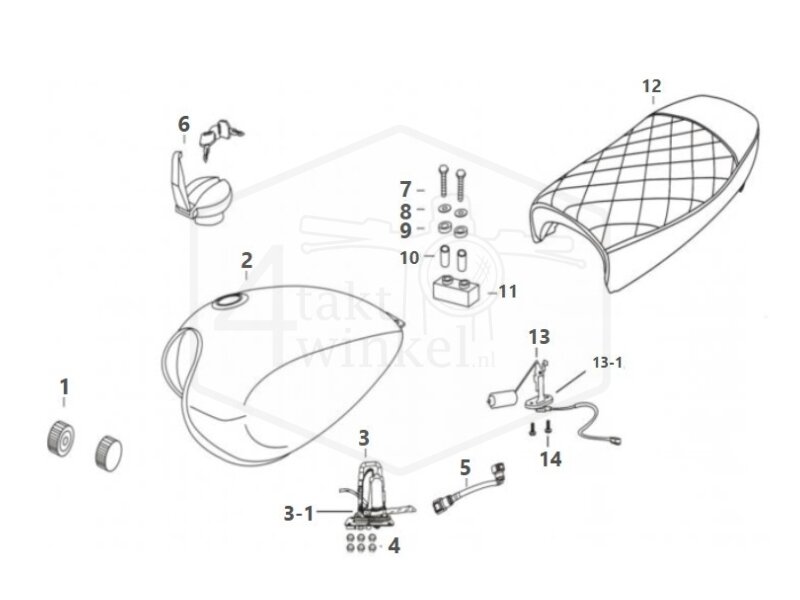 12
6
7
8
9
10
11
2
4takt winkel.nl
13
13-1
1
14
3
5
3-1
4